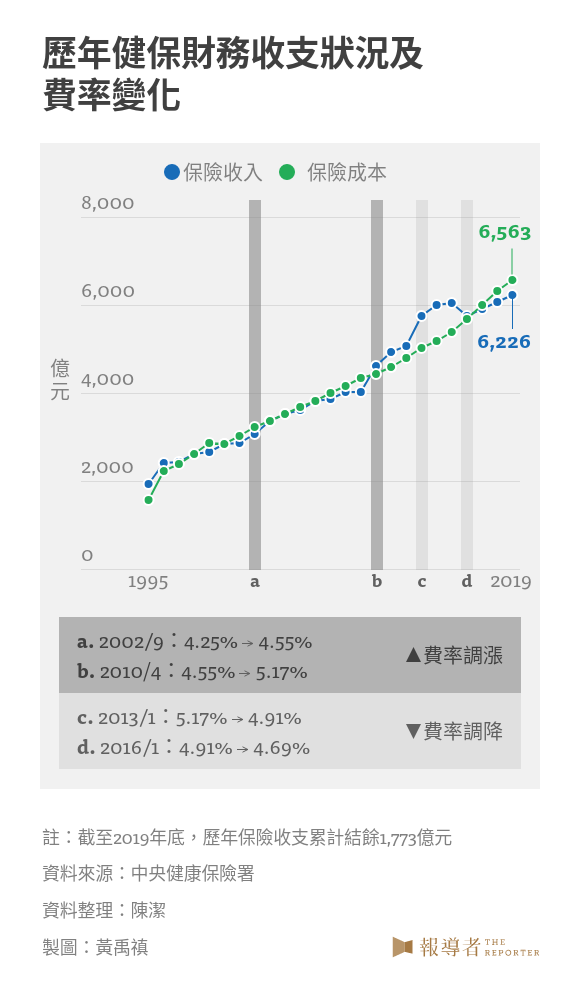 歷年健保財務收支狀況及費率變化

保險收入 保險成本

8,000
6,000
4,000
2,000
0

億元

6,563
6,226

1995 a b c d 2019

a. 2002/9：4.25% → 4.55%
b. 2010/4：4.55% → 5.17%
▲費率調漲

c. 2013/1：5.17% → 4.91%
d. 2016/1：4.91% → 4.69%
▼費率調降

註：截至2019年底，歷年保險收支累計結餘1,773億元
資料來源：中央健康保險署
資料整理：陳潔
製圖：黃禹禛

報導者 THE REPORTER