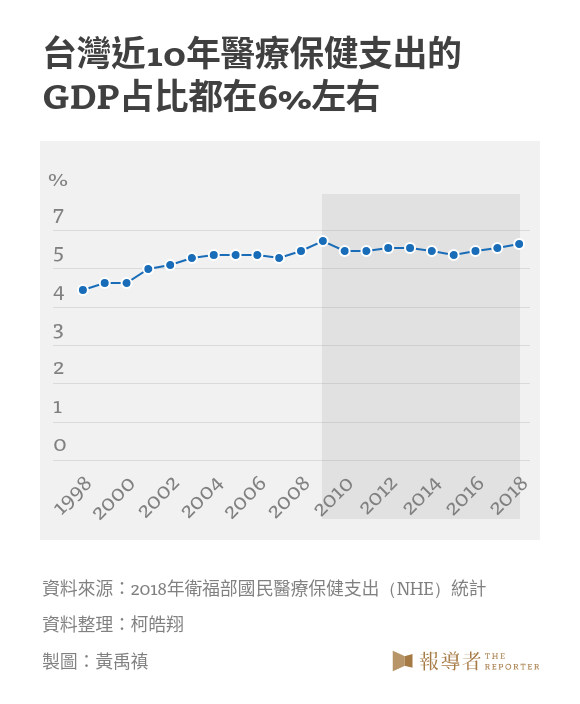 台灣近10年醫療保健支出的GDP占比都在6%左右

%

7

5

4

3

2

1

0

1998 2000 2002 2004 2006 2008 2010 2012 2014 2016 2018

資料來源：2018年衛福部國民醫療保健支出（NHE）統計

資料整理：柯皓翔

製圖：黃禹禛

報導者 THE REPORTER